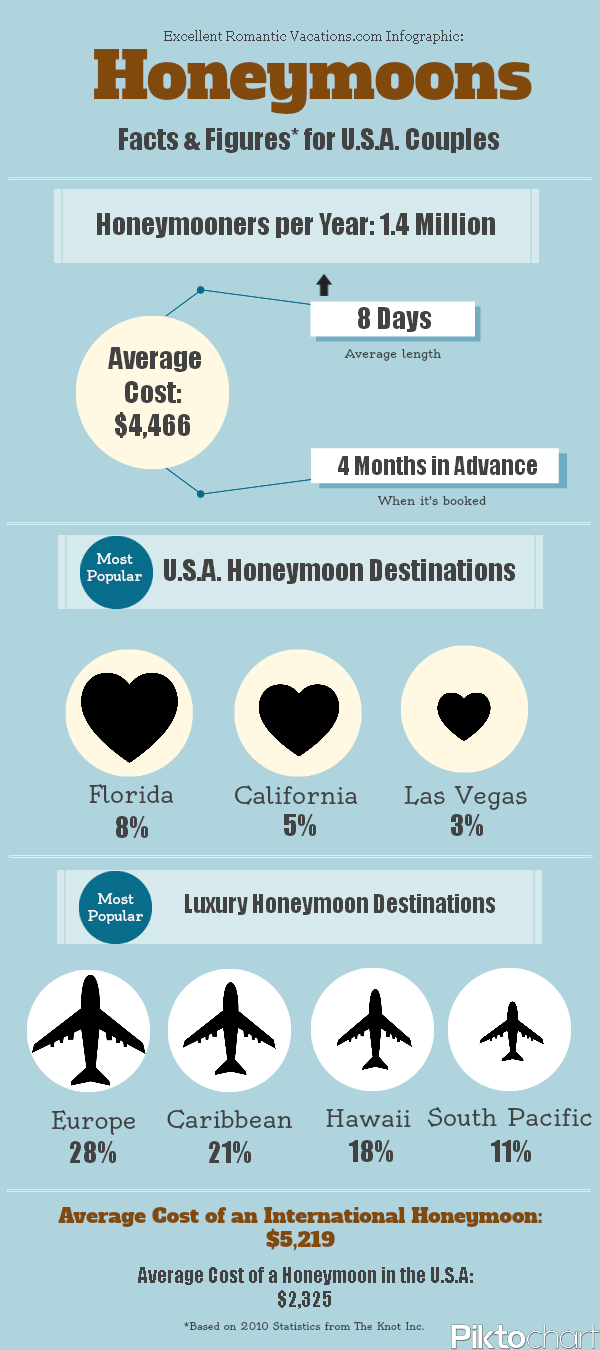 Excellent Romantic Vacations.com Infographic:

Honeymoons

Facts & Figures* for U.S.A. Couples

Honeymooners per Year: 1.4 Million

Average Cost: $4,466

8 Days

Average length

4 Months in Advance

When it's booked

Most Popular

U.S.A. Honeymoon Destinations

Florida
8%

California
5%

Las Vegas
3%

Most Popular

Luxury Honeymoon Destinations

Europe
28%

Caribbean
21%

Hawaii
18%

South Pacific
11%

Average Cost of an International Honeymoon: $5,219

Average Cost of a Honeymoon in the U.S.A: $2,325

*Based on 2010 Statistics from The Knot Inc.

Piktochart